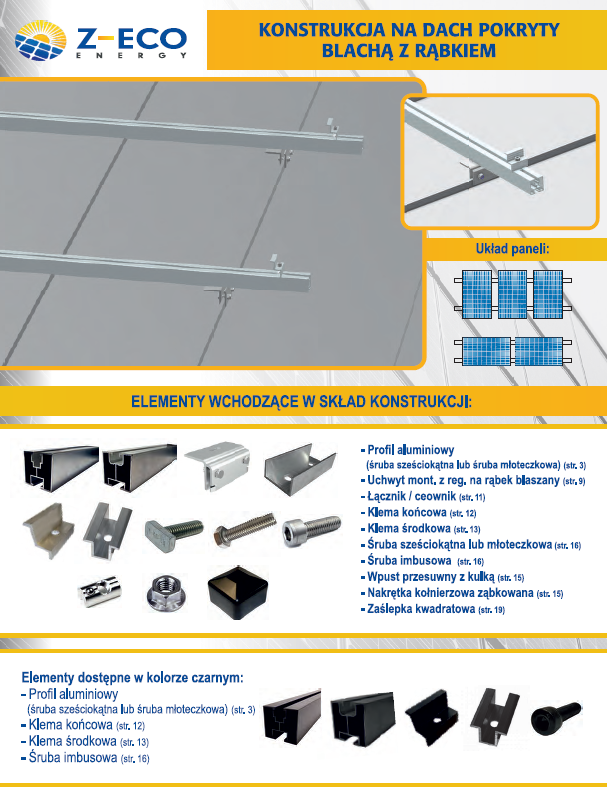 Z-ECO
ENERGY

KONSTRUKCJA NA DACH POKRYTY BLACHĄ Z RĄBKIEM

Układ paneli:

ELEMENTY WCHODZĄCE W SKŁAD KONSTRUKCJI:

- Profil aluminiowy
(śruba sześciokątna lub śruba młoteczkowa) (str. 3)
- Uchwyt mont. z reg. na rąbek blaszany (str. 9)
- Łącznik / ceownik (str. 11)
- Klema końcowa (str. 12)
- Klema środkowa (str. 13)
- Śruba sześciokątna lub młoteczkowa (str. 16)
- Śruba imbusowa (str. 16)
- Wpust przesuwny z kulką (str. 15)
- Nakrętka kołnierzowa ząbkowana (str. 15)
- Zaślepka kwadratowa (str. 19)

Elementy dostępne w kolorze czarnym:
- Profil aluminiowy
(śruba sześciokątna lub śruba młoteczkowa) (str. 3)
- Klema końcowa (str. 12)
- Klema środkowa (str. 13)
- Śruba imbusowa (str. 16)