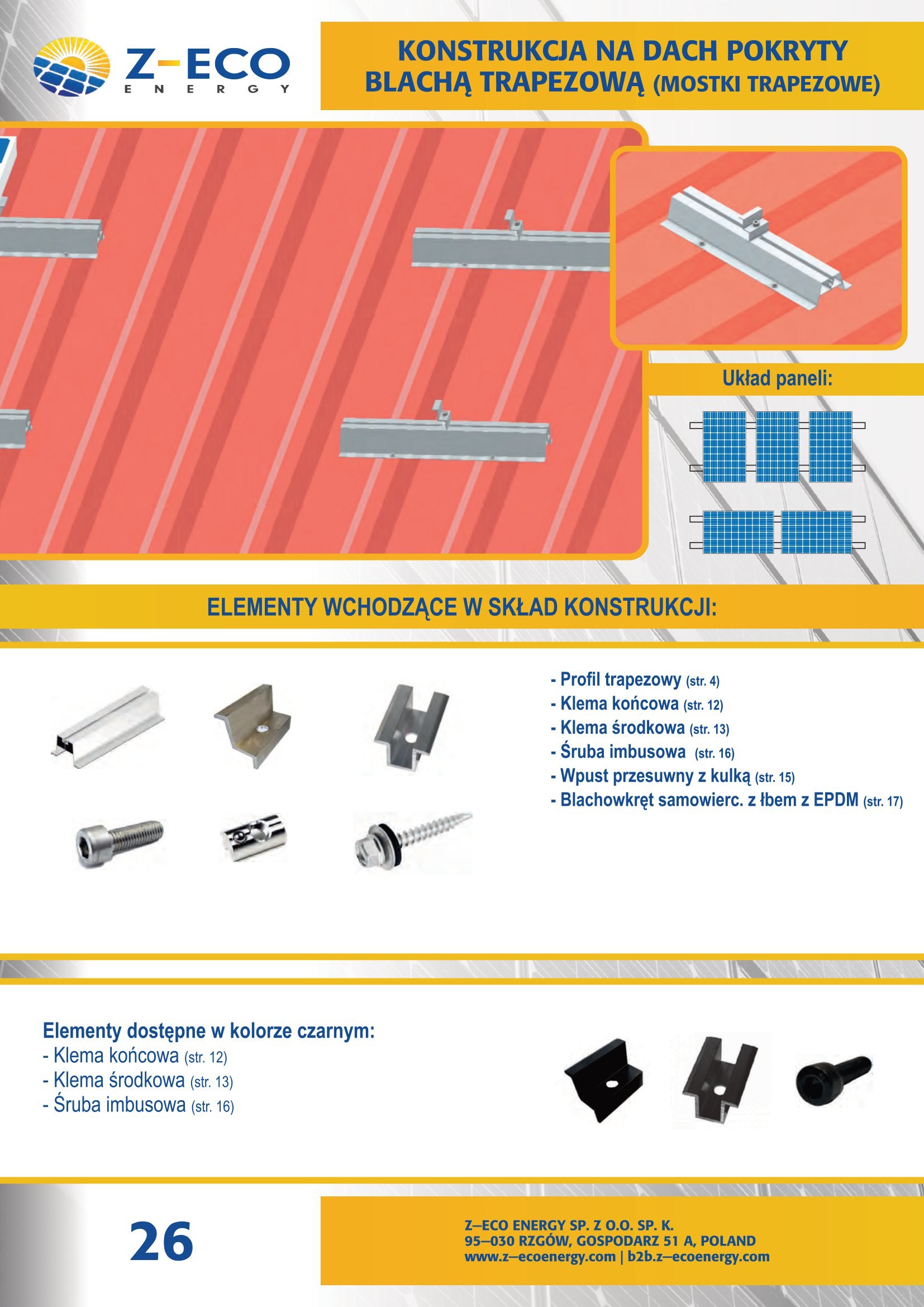 Z–ECO
ENERGY

KONSTRUKCJA NA DACH POKRYTY BLACHĄ TRAPEZOWĄ (MOSTKI TRAPEZOWE)

Układ paneli:

ELEMENTY WCHODZĄCE W SKŁAD KONSTRUKCJI:

- Profil trapezowy (str. 4)
- Klema końcowa (str. 12)
- Klema środkowa (str. 13)
- Śruba imbusowa (str. 16)
- Wpust przesuwny z kulką (str. 15)
- Blachowkręt samowierc. z łbem z EPDM (str. 17)

Elementy dostępne w kolorze czarnym:
- Klema końcowa (str. 12)
- Klema środkowa (str. 13)
- Śruba imbusowa (str. 16)

26

Z–ECO ENERGY SP. Z O.O. SP. K.
95–030 RZGÓW, GOSPODARZ 51 A, POLAND
www.z–ecoenergy.com | b2b.z–ecoenergy.com